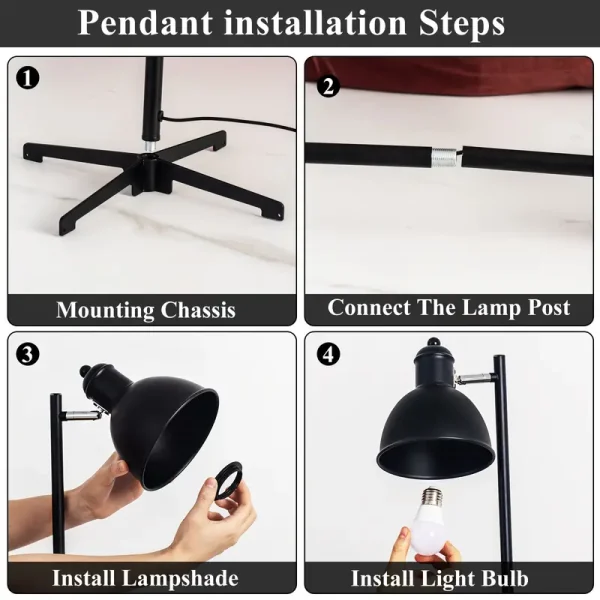 Pendant installation Steps

1
Mounting Chassis

2
Connect The Lamp Post

3
Install Lampshade

4
Install Light Bulb