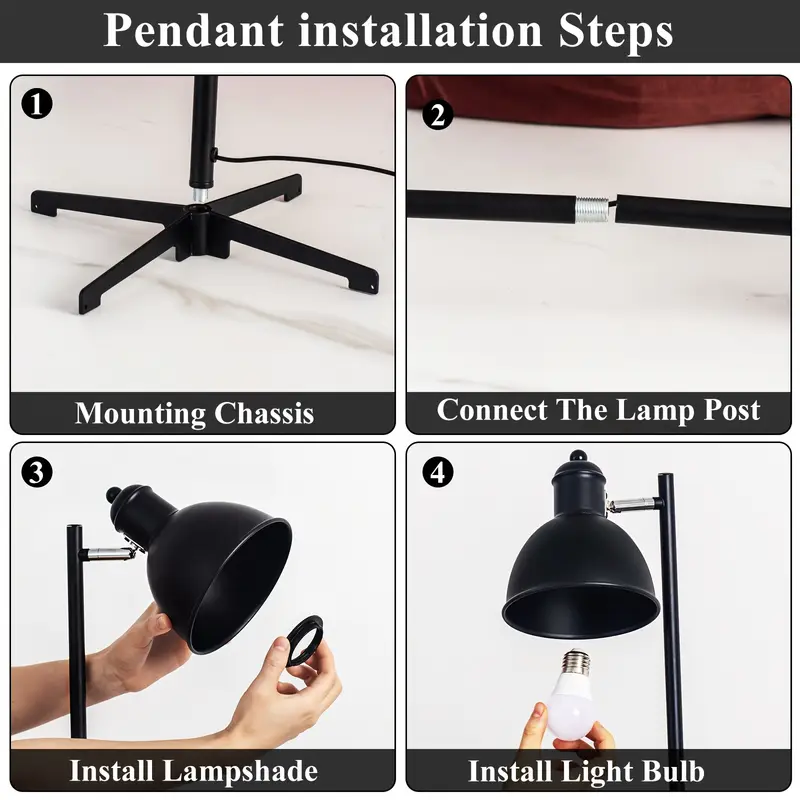 Pendant installation Steps

1
Mounting Chassis

2
Connect The Lamp Post

3
Install Lampshade

4
Install Light Bulb